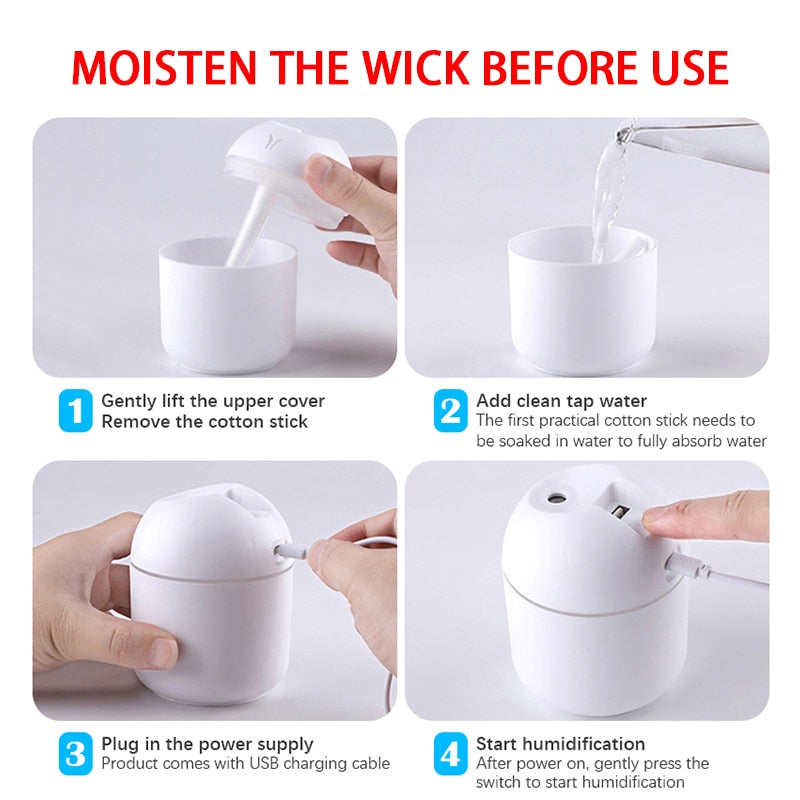 MOISTEN THE WICK BEFORE USE

1 Gently lift the upper cover
Remove the cotton stick

2 Add clean tap water
The first practical cotton stick needs to be soaked in water to fully absorb water

3 Plug in the power supply
Product comes with USB charging cable

4 Start humidification
After power on, gently press the switch to start humidification