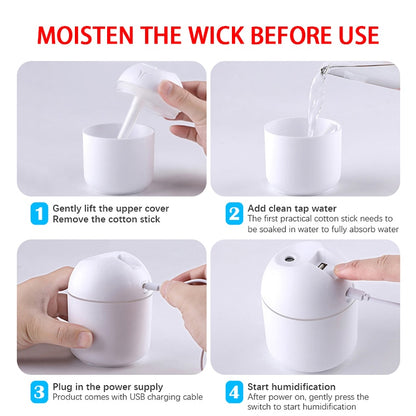 MOISTEN THE WICK BEFORE USE

1 Gently lift the upper cover
Remove the cotton stick

2 Add clean tap water
The first practical cotton stick needs to be soaked in water to fully absorb water

3 Plug in the power supply
Product comes with USB charging cable

4 Start humidification
After power on, gently press the switch to start humidification